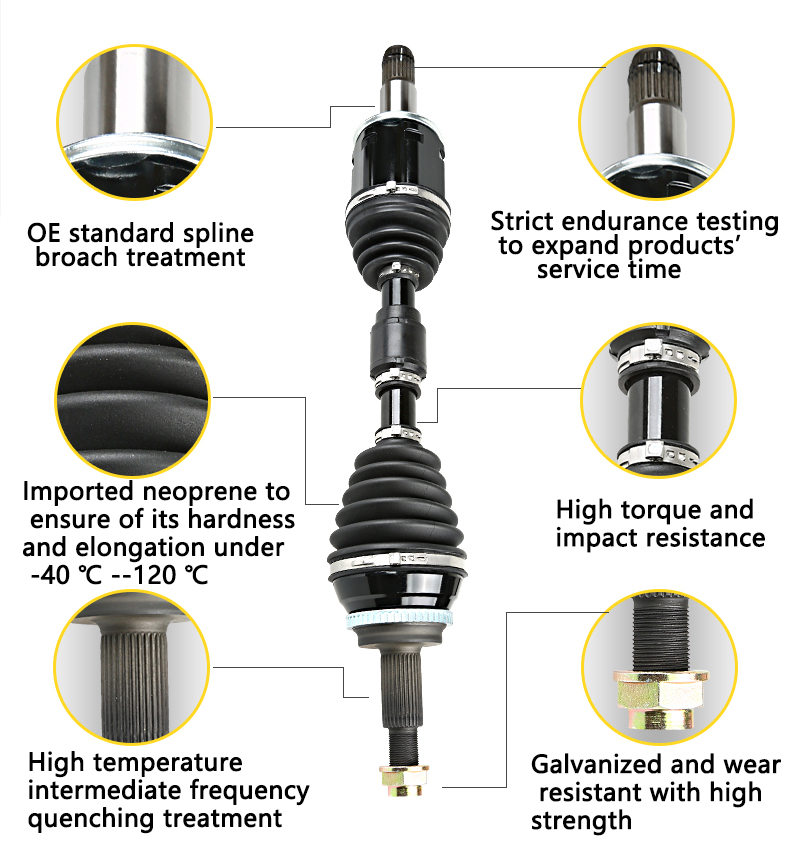 OE standard spline broach treatment

Strict endurance testing to expand products' service time

Imported neoprene to ensure of its hardness and elongation under -40 ℃ --120 ℃

High torque and impact resistance

High temperature intermediate frequency quenching treatment

Galvanized and wear resistant with high strength