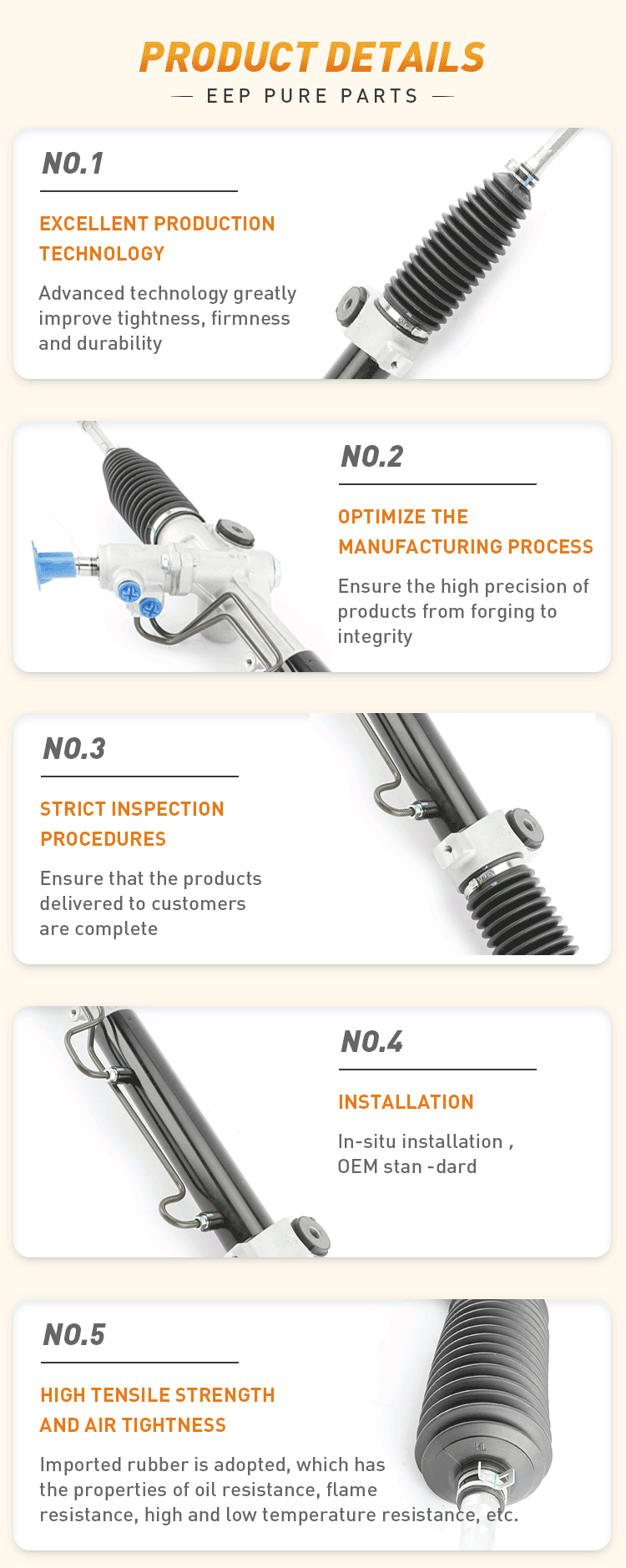 PRODUCT DETAILS

— EEP PURE PARTS —

NO.1

EXCELLENT PRODUCTION TECHNOLOGY

Advanced technology greatly improve tightness, firmness and durability

NO.2

OPTIMIZE THE MANUFACTURING PROCESS

Ensure the high precision of products from forging to integrity

NO.3

STRICT INSPECTION PROCEDURES

Ensure that the products delivered to customers are complete

NO.4

INSTALLATION

In-situ installation , OEM stan -dard

NO.5

HIGH TENSILE STRENGTH AND AIR TIGHTNESS

Imported rubber is adopted, which has the properties of oil resistance, flame resistance, high and low temperature resistance, etc.